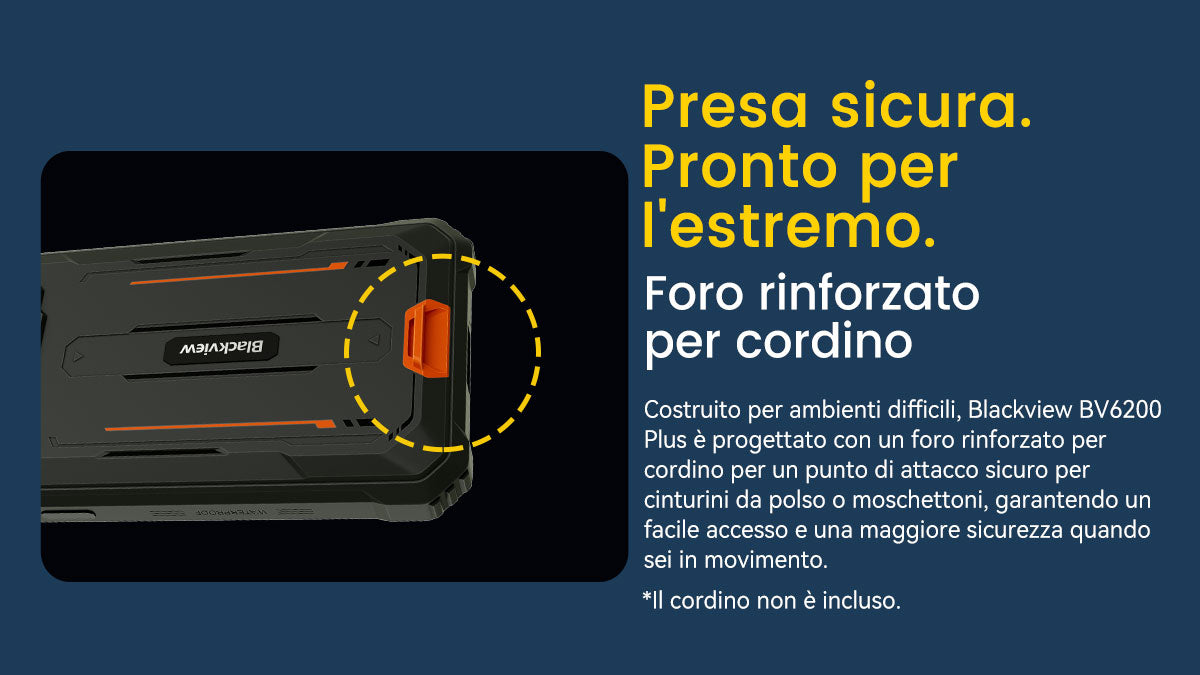 Blackview

WATERPROOF

Presa sicura. Pronto per l'estremo.

Foro rinforzato per cordino

Costruito per ambienti difficili, Blackview BV6200 Plus è progettato con un foro rinforzato per cordino per un punto di attacco sicuro per cinturini da polso o moschettoni, garantendo un facile accesso e una maggiore sicurezza quando sei in movimento.

*Il cordino non è incluso.