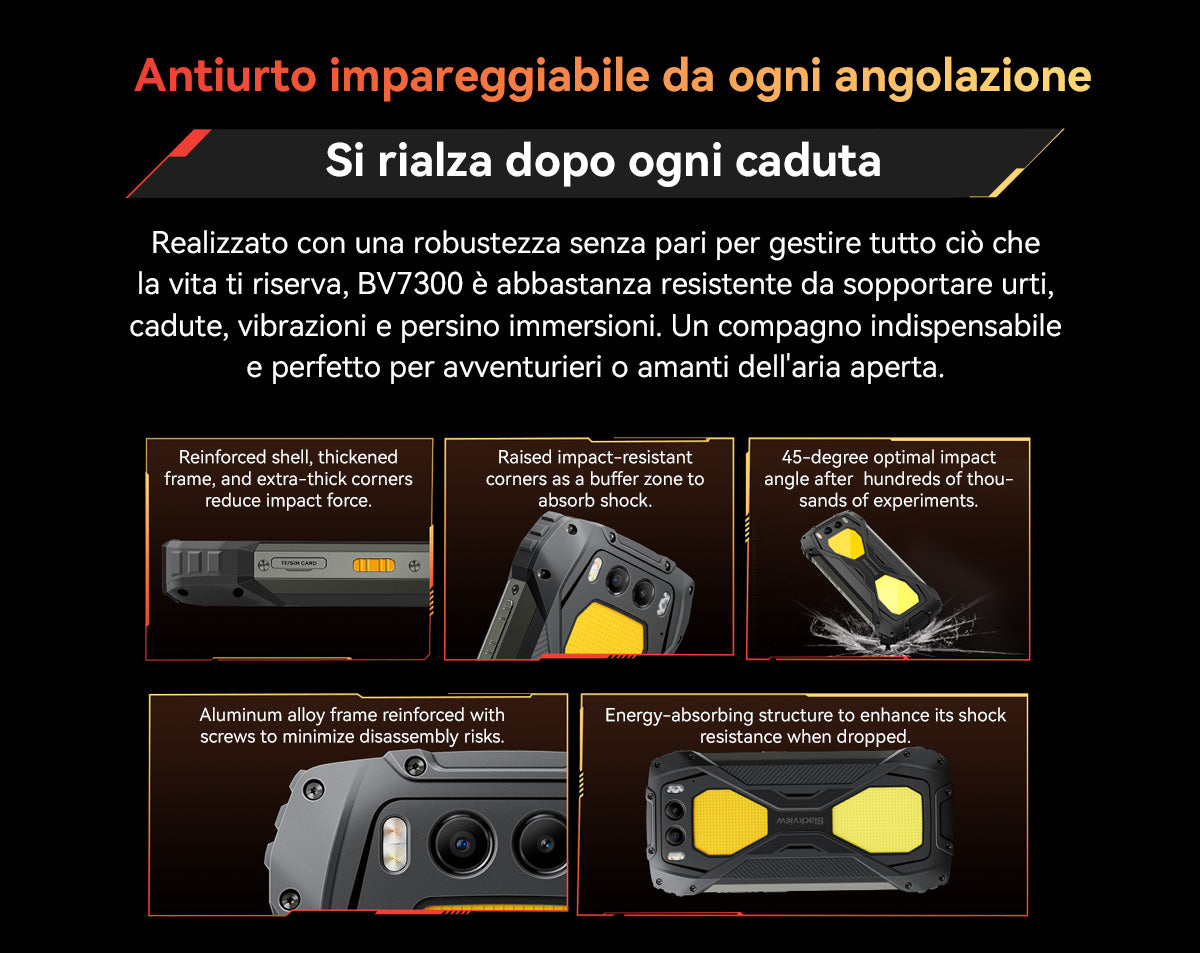 Antiurto impareggiabile da ogni angolazione

Si rialza dopo ogni caduta

Realizzato con una robustezza senza pari per gestire tutto ciò che la vita ti riserva, BV7300 è abbastanza resistente da sopportare urti, cadute, vibrazioni e persino immersioni. Un compagno indispensabile e perfetto per avventurieri o amanti dell'aria aperta.

Reinforced shell, thickened frame, and extra-thick corners reduce impact force.

TF/SIM CARD

Raised impact-resistant corners as a buffer zone to absorb shock.

45-degree optimal impact angle after hundreds of thousands of experiments.

Aluminum alloy frame reinforced with screws to minimize disassembly risks.

Energy-absorbing structure to enhance its shock resistance when dropped.

Blackview